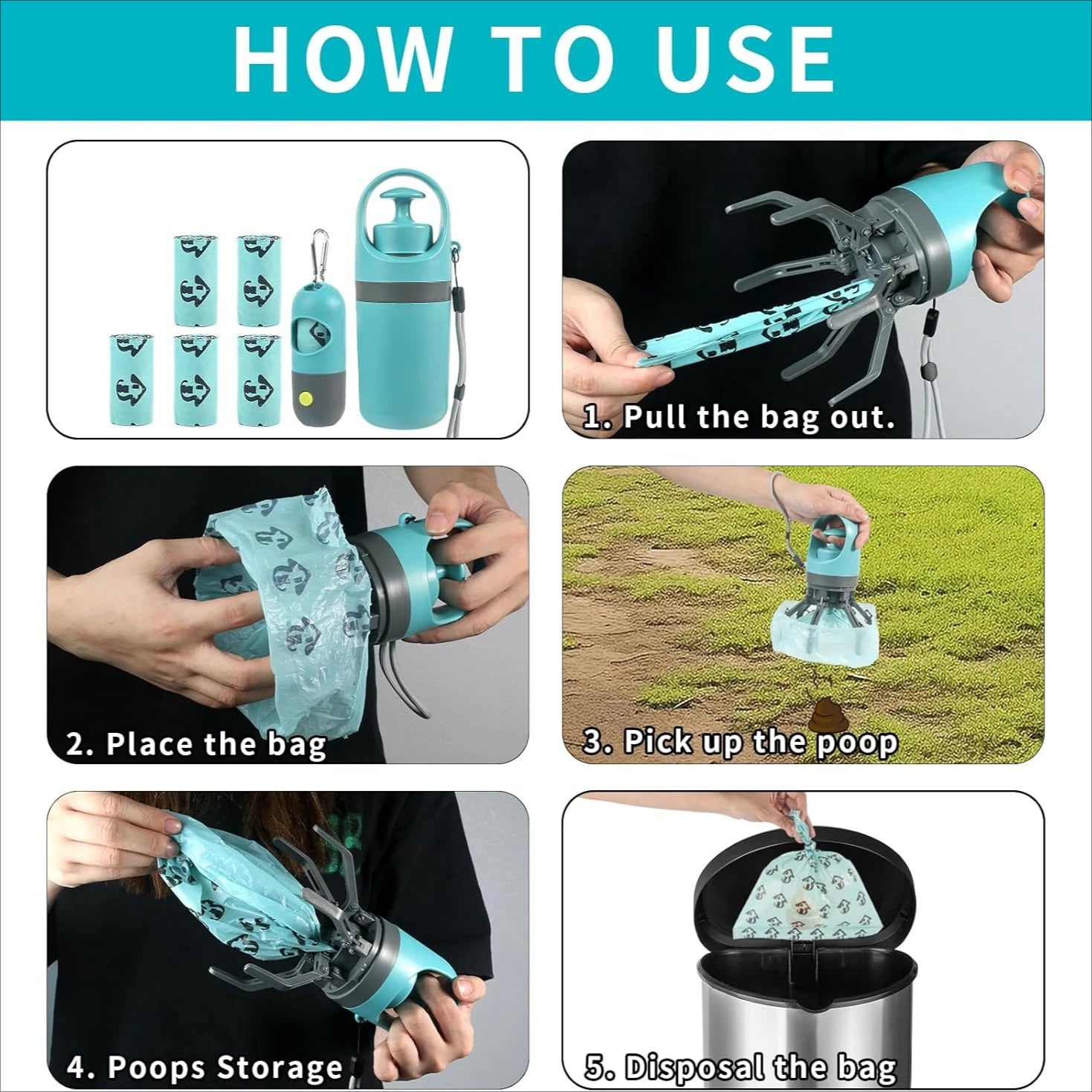 HOW TO USE

1. Pull the bag out.

2. Place the bag

3. Pick up the poop

4. Poops Storage

5. Disposal the bag